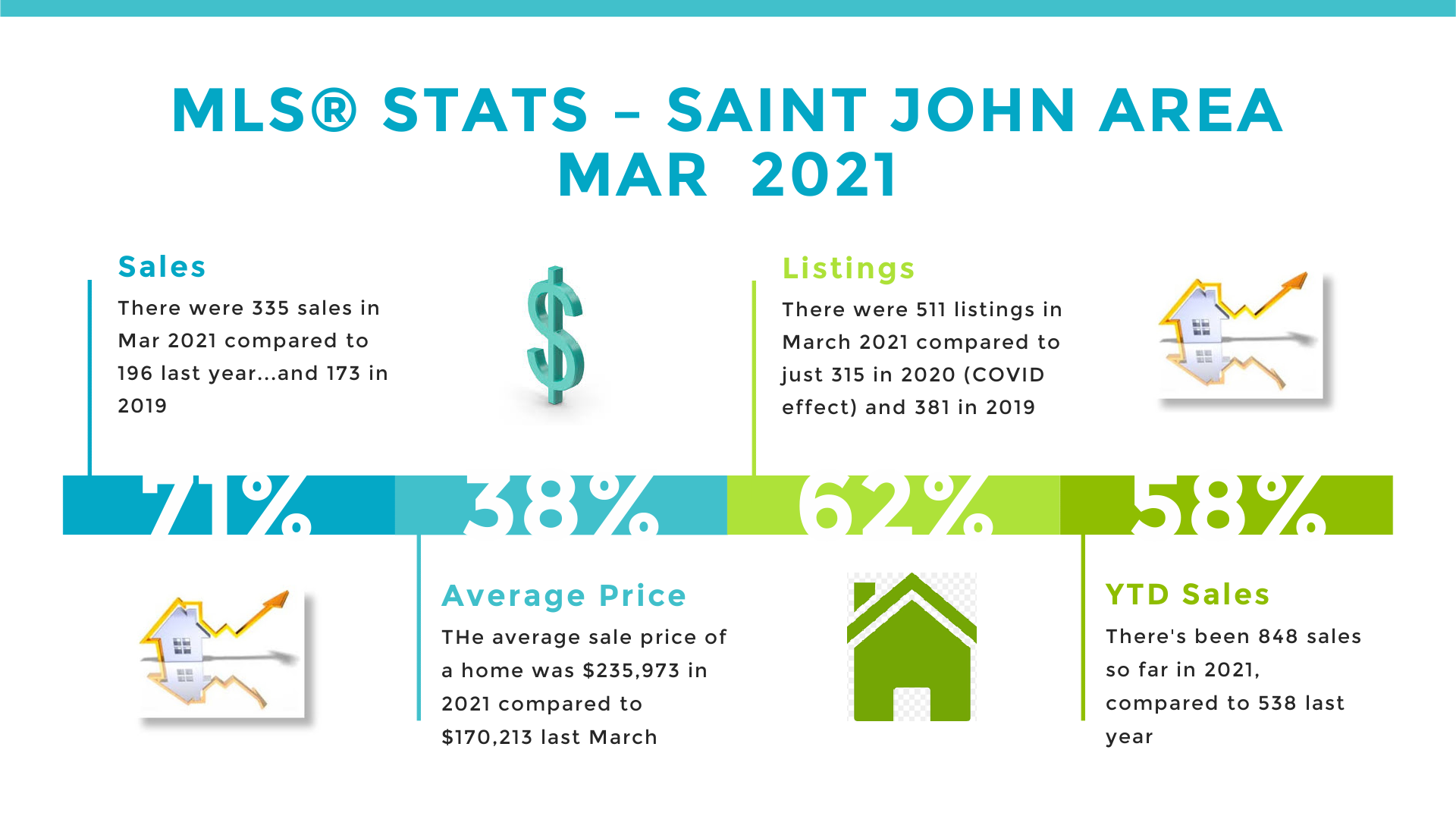 MLS® STATS – SAINT JOHN AREA
MAR 2021

Sales

There were 335 sales in Mar 2021 compared to 196 last year...and 173 in 2019

Listings

There were 511 listings in March 2021 compared to just 315 in 2020 (COVID effect) and 381 in 2019

71%

38%

62%

58%

Average Price

THe average sale price of a home was $235,973 in 2021 compared to $170,213 last March

YTD Sales

There's been 848 sales so far in 2021, compared to 538 last year